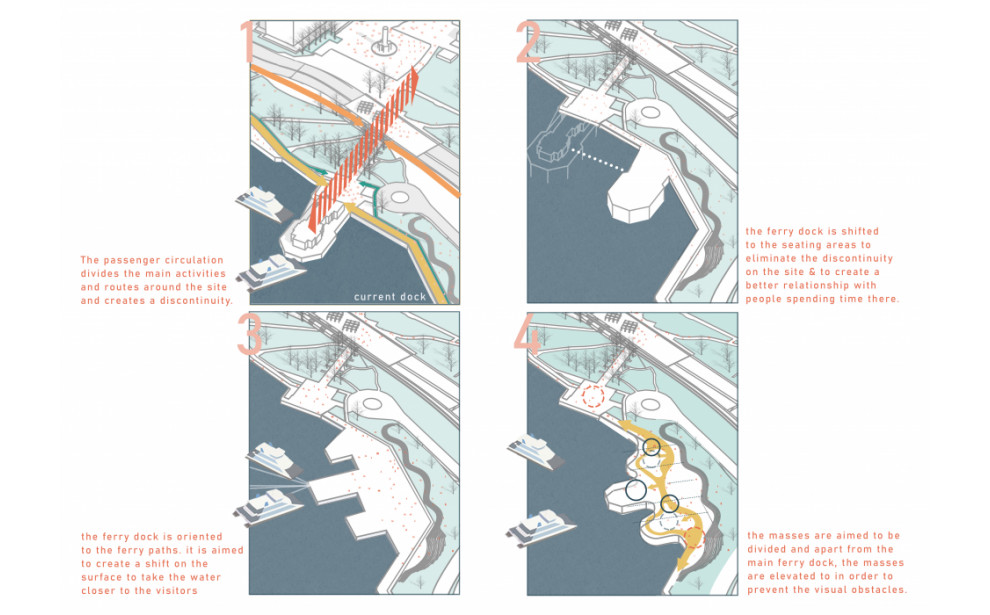 1

The passenger circulation divides the main activities and routes around the site and creates a discontinuity.

current dock

2

the ferry dock is shifted to the seating areas to eliminate the discontinuity on the site & to create a better relationship with people spending time there.

3

the ferry dock is oriented to the ferry paths. it is aimed to create a shift on the surface to take the water closer to the visitors

4

the masses are aimed to be divided and apart from the main ferry dock, the masses are elevated to in order to prevent the visual obstacles.